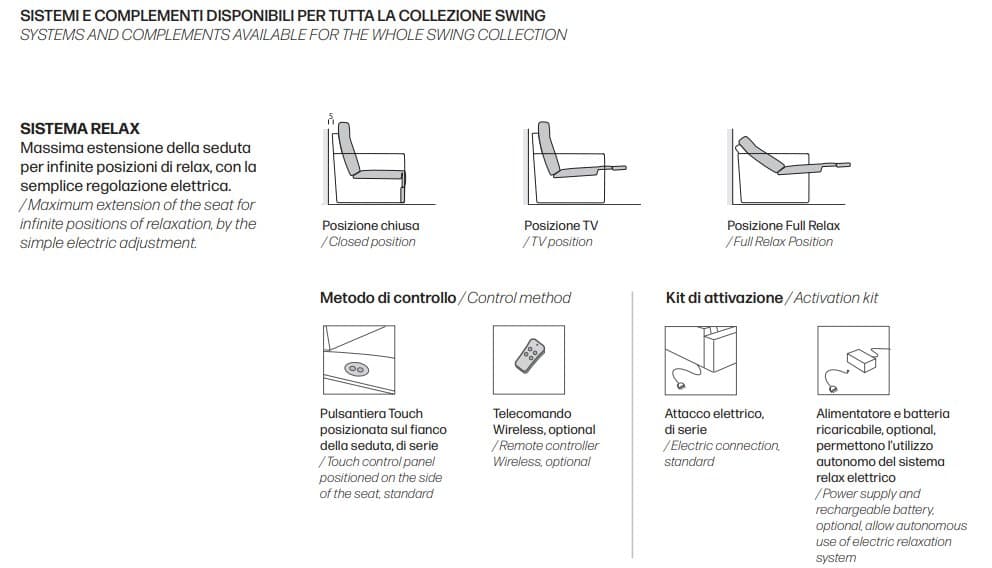 SISTEMI E COMPLEMENTI DISPONIBILI PER TUTTA LA COLLEZIONE SWING
SYSTEMS AND COMPLEMENTS AVAILABLE FOR THE WHOLE SWING COLLECTION

SISTEMA RELAX
Massima estensione della seduta per infinite posizioni di relax, con la semplice regolazione elettrica.
/ Maximum extension of the seat for infinite positions of relaxation, by the simple electric adjustment.

Posizione chiusa
/ Closed position

Posizione TV
/ TV position

Posizione Full Relax
/ Full Relax Position

Metodo di controllo / Control method

Pulsantiera Touch posizionata sul fianco della seduta, di serie
/ Touch control panel positioned on the side of the seat, standard

Telecomando Wireless, optional
/ Remote controller Wireless, optional

Kit di attivazione / Activation kit

Attacco elettrico, di serie
/ Electric connection, standard

Alimentatore e batteria ricaricabile, optional, permettono l'utilizzo autonomo del sistema relax elettrico
/ Power supply and rechargeable battery, optional, allow autonomous use of electric relaxation system