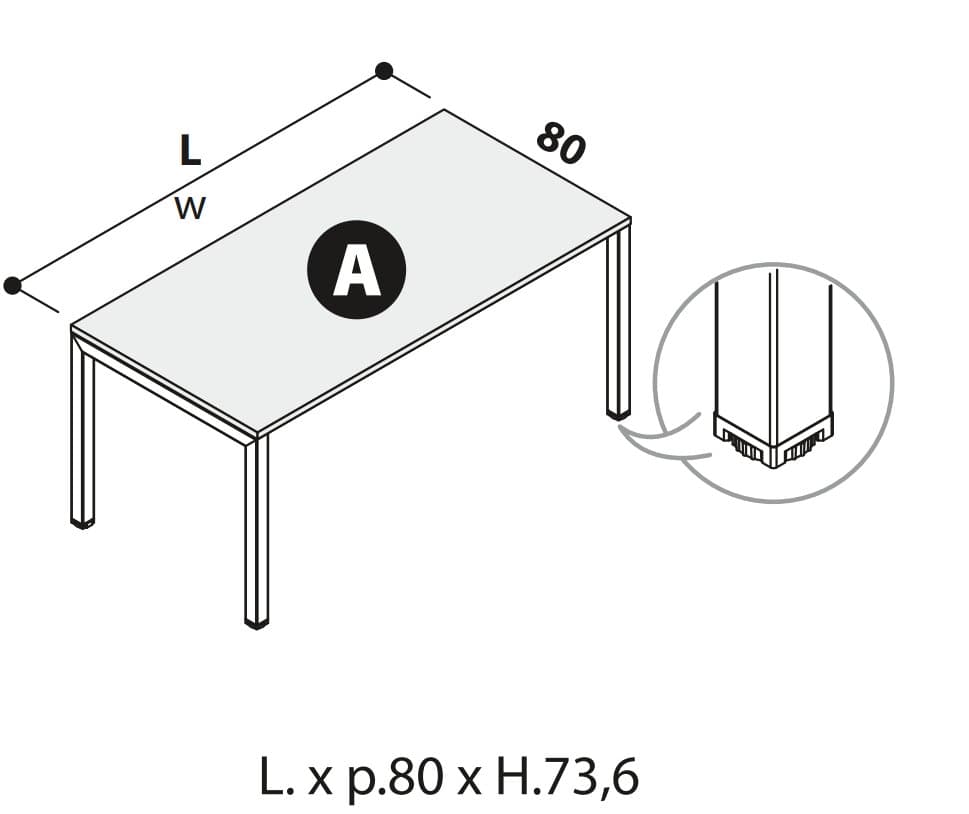 L
W
80
A

L. x p.80 x H.73,6