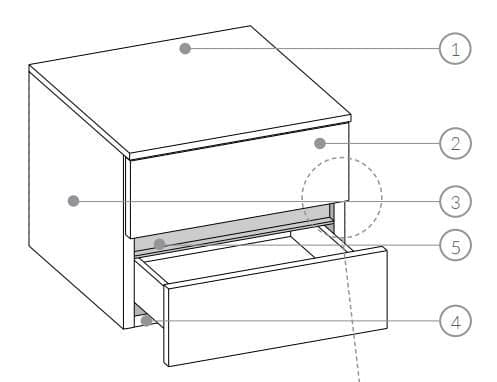 1
2
3
5
4