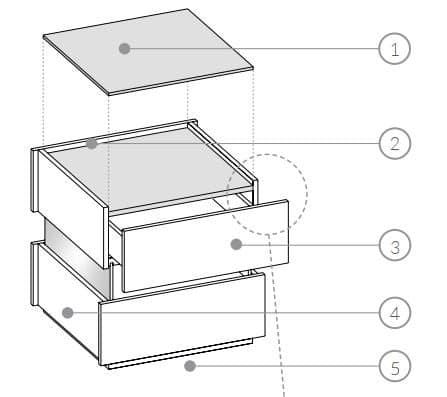 1
2
3
4
5