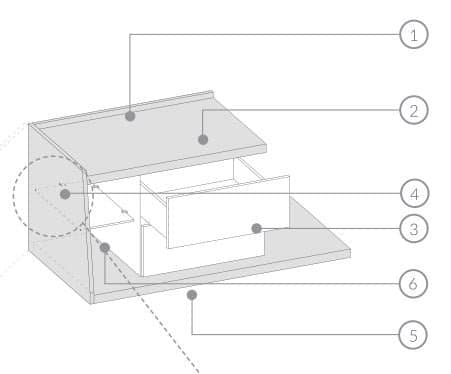 1
2
4
3
6
5