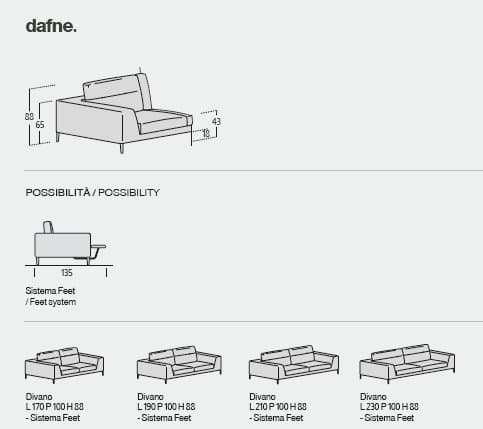 dafne.

88
65
43
18

POSSIBILITÀ / POSSIBILITY

135

Sistema Feet
/ Feet system

Divano
L 170 P 100 H 88
- Sistema Feet

Divano
L 190 P 100 H 88
- Sistema Feet

Divano
L 210 P 100 H 88
- Sistema Feet

Divano
L 230 P 100 H 88
- Sistema Feet